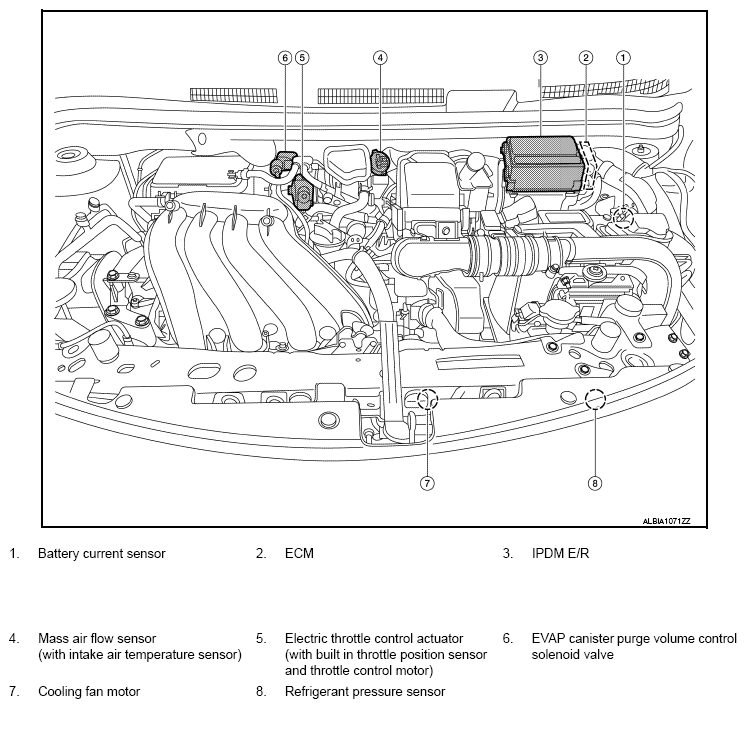 6 5 4 3 2 1

7 8

ALBIA1071ZZ

1. Battery current sensor
2. ECM
3. IPDM E/R
4. Mass air flow sensor (with intake air temperature sensor)
5. Electric throttle control actuator (with built in throttle position sensor and throttle control motor)
6. EVAP canister purge volume control solenoid valve
7. Cooling fan motor
8. Refrigerant pressure sensor