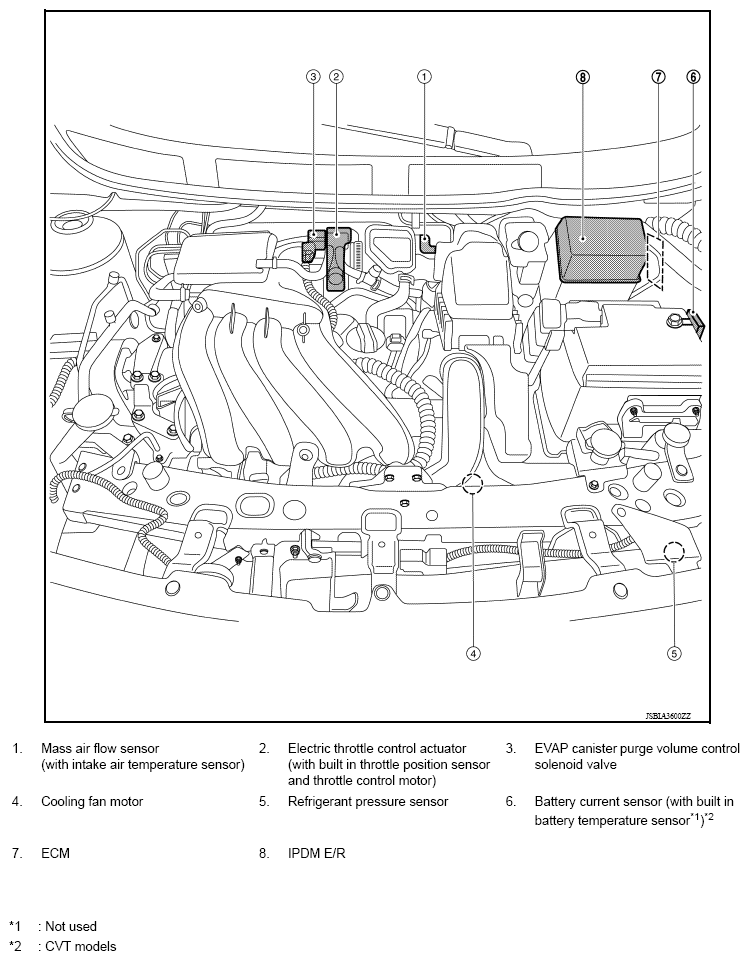 3 2 1 8 7 6

4 5

JSBIA3600ZZ

1. Mass air flow sensor (with intake air temperature sensor)

2. Electric throttle control actuator (with built in throttle position sensor and throttle control motor)

3. EVAP canister purge volume control solenoid valve

4. Cooling fan motor

5. Refrigerant pressure sensor

6. Battery current sensor (with built in battery temperature sensor$^{*1}$)$^{*2}$

7. ECM

8. IPDM E/R

*1 : Not used

*2 : CVT models