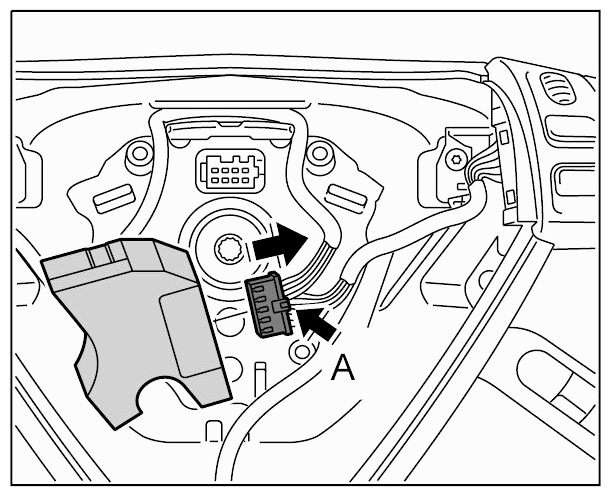 A