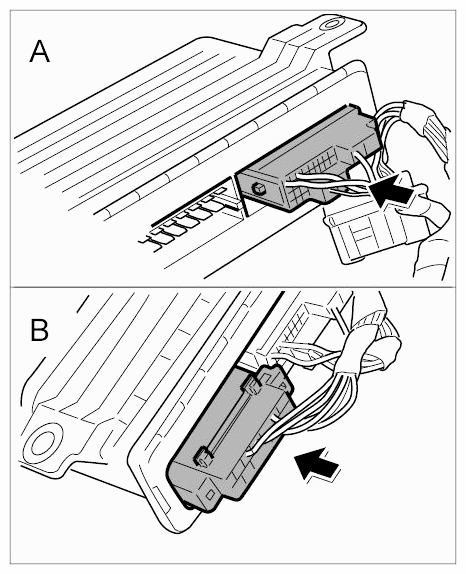 A

B