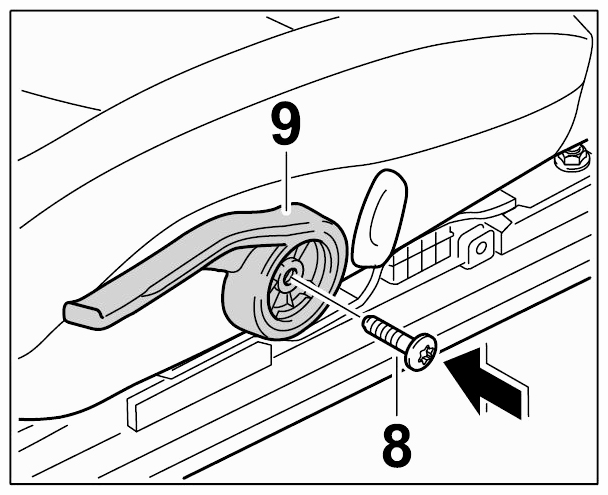 9

8