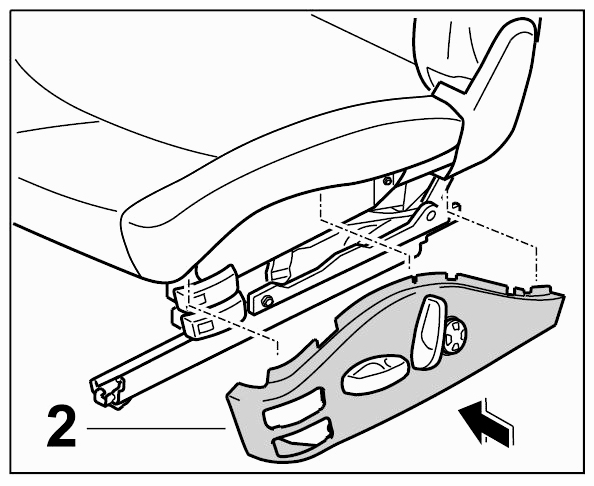 2