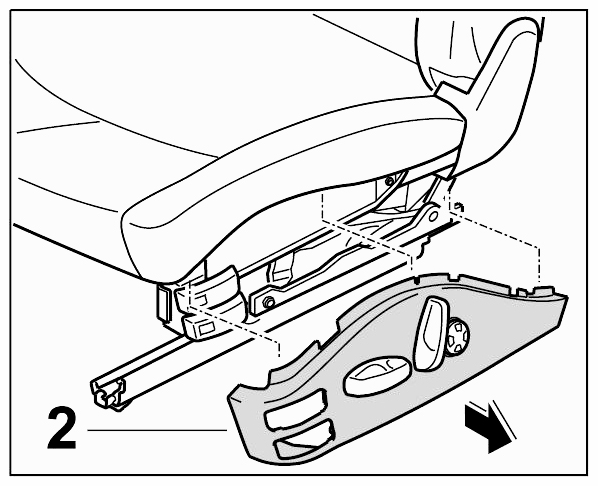 2