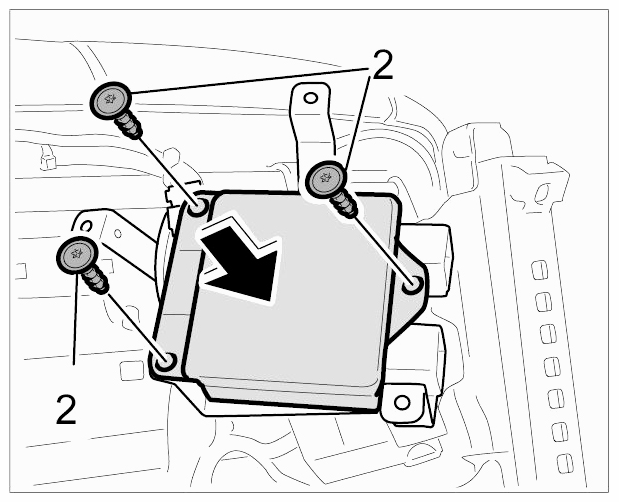 2

2