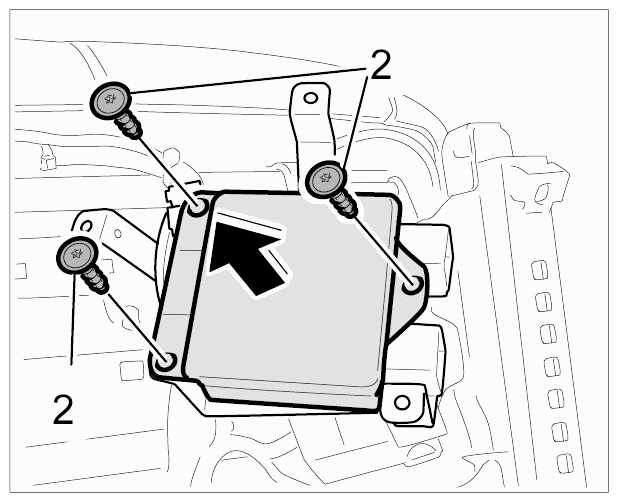 2

2