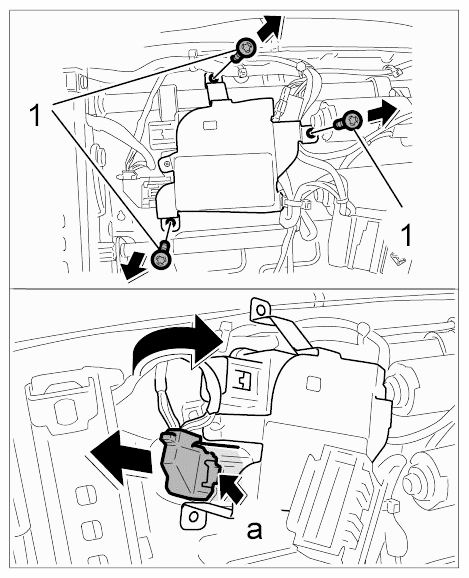 1
1
a