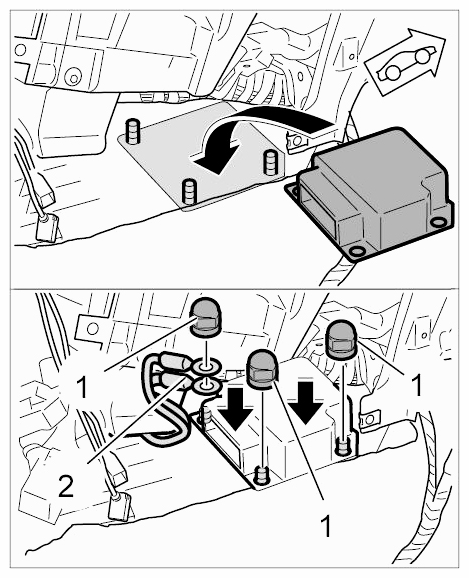 1
1
2
1