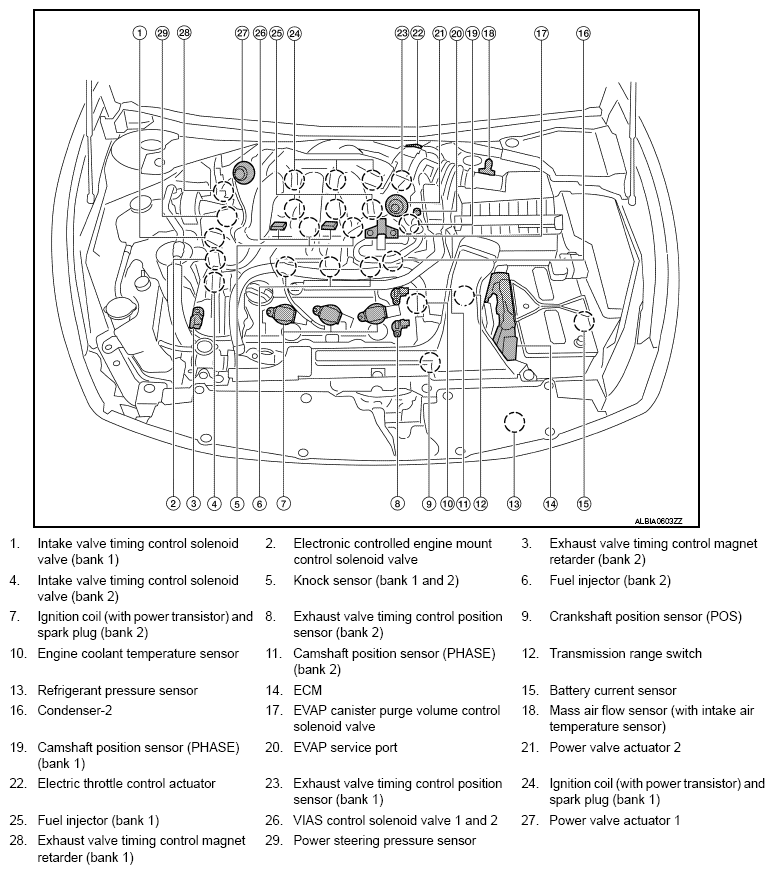 1 29 28 27 26 25 24 23 22 21 20 19 18 17 16

2 3 4 5 6 7 8 9 10 11 12 13 14 15

ALBIA0603ZZ

1. Intake valve timing control solenoid valve (bank 1)
2. Electronic controlled engine mount control solenoid valve
3. Exhaust valve timing control magnet retarder (bank 2)
4. Intake valve timing control solenoid valve (bank 2)
5. Knock sensor (bank 1 and 2)
6. Fuel injector (bank 2)
7. Ignition coil (with power transistor) and spark plug (bank 2)
8. Exhaust valve timing control position sensor (bank 2)
9. Crankshaft position sensor (POS)
10. Engine coolant temperature sensor
11. Camshaft position sensor (PHASE) (bank 2)
12. Transmission range switch
13. Refrigerant pressure sensor
14. ECM
15. Battery current sensor
16. Condenser-2
17. EVAP canister purge volume control solenoid valve
18. Mass air flow sensor (with intake air temperature sensor)
19. Camshaft position sensor (PHASE) (bank 1)
20. EVAP service port
21. Power valve actuator 2
22. Electric throttle control actuator
23. Exhaust valve timing control position sensor (bank 1)
24. Ignition coil (with power transistor) and spark plug (bank 1)
25. Fuel injector (bank 1)
26. VIAS control solenoid valve 1 and 2
27. Power valve actuator 1
28. Exhaust valve timing control magnet retarder (bank 1)
29. Power steering pressure sensor