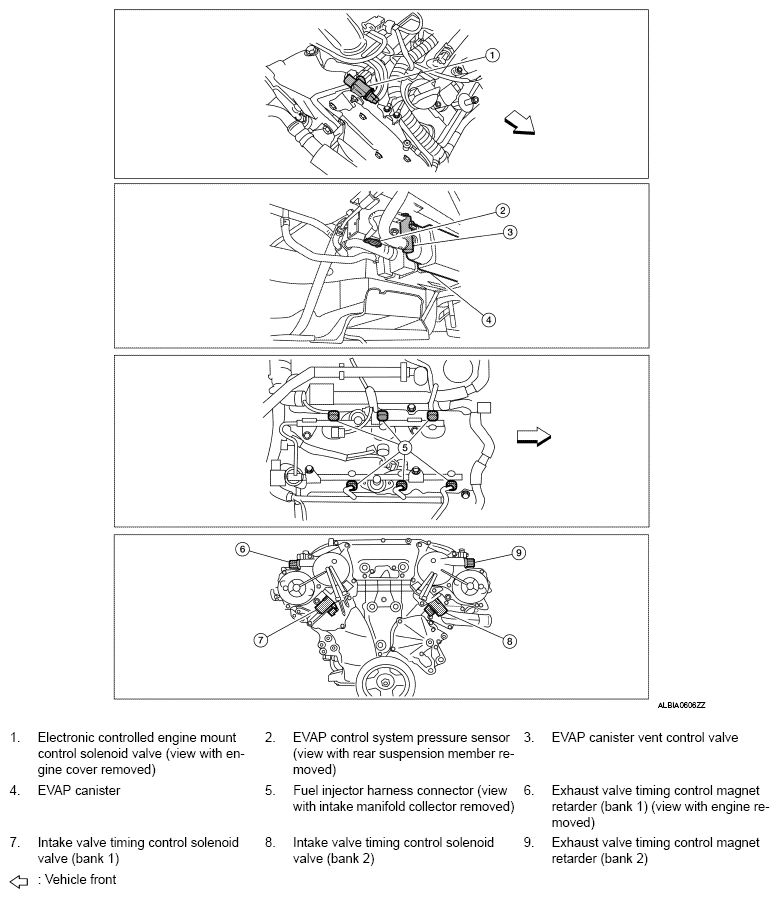 1

2

3

4

5

6

9

7

8

ALBIA0606ZZ

1. Electronic controlled engine mount control solenoid valve (view with engine cover removed)

2. EVAP control system pressure sensor (view with rear suspension member removed)

3. EVAP canister vent control valve

4. EVAP canister

5. Fuel injector harness connector (view with intake manifold collector removed)

6. Exhaust valve timing control magnet retarder (bank 1) (view with engine removed)

7. Intake valve timing control solenoid valve (bank 1)

8. Intake valve timing control solenoid valve (bank 2)

9. Exhaust valve timing control magnet retarder (bank 2)

: Vehicle front