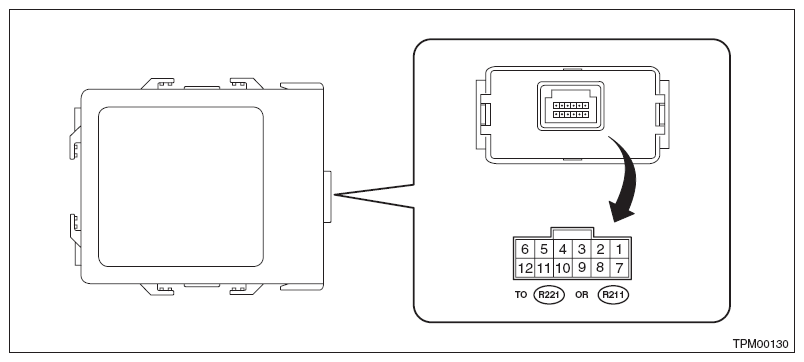 | 6 | 5 | 4 | 3 | 2 | 1 |
|---|---|---|---|---|---|
| 12 | 11 | 10 | 9 | 8 | 7 |

TO R221 OR R211

TPM00130