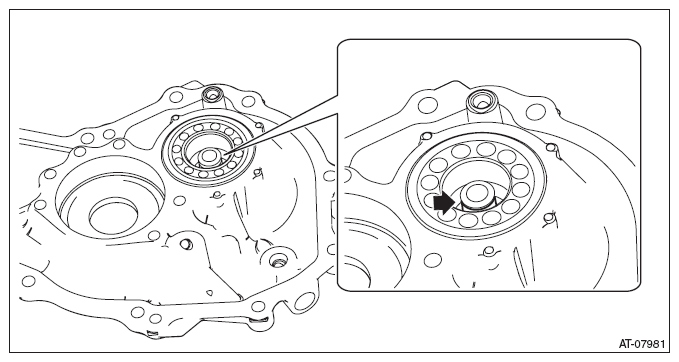 AT-07981