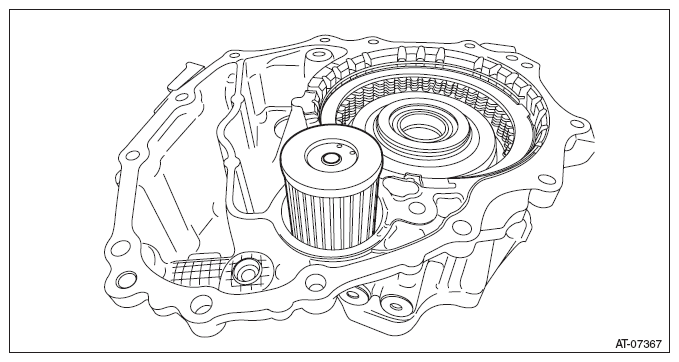 AT-07367