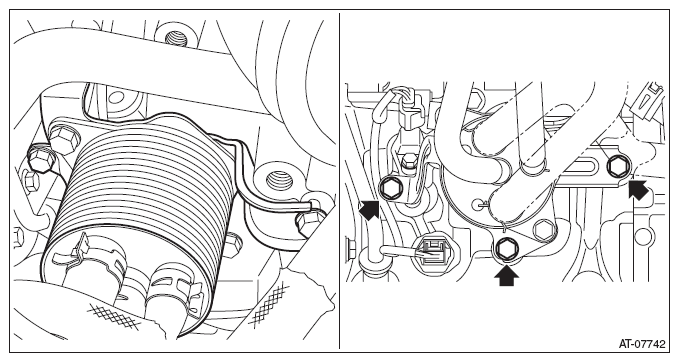 AT-07742