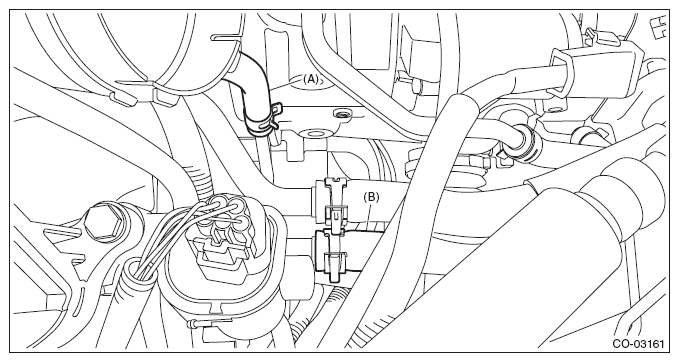 (A)
(B)
CO-03161