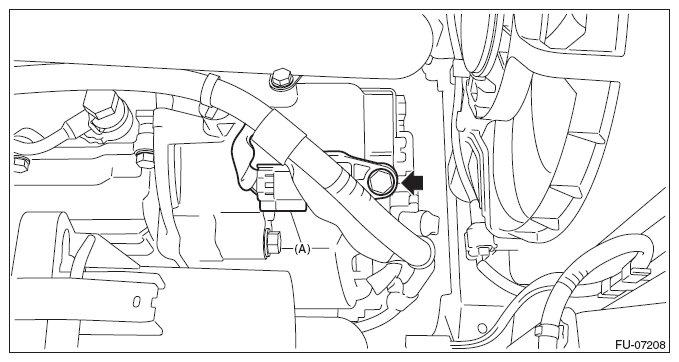 (A)

FU-07208