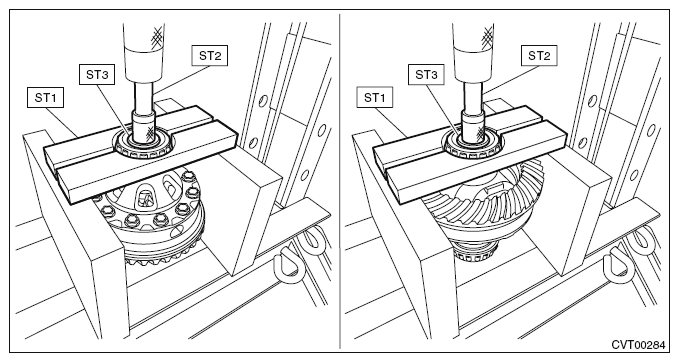 ST2
ST3
ST1

ST2
ST3
ST1

CVT00284