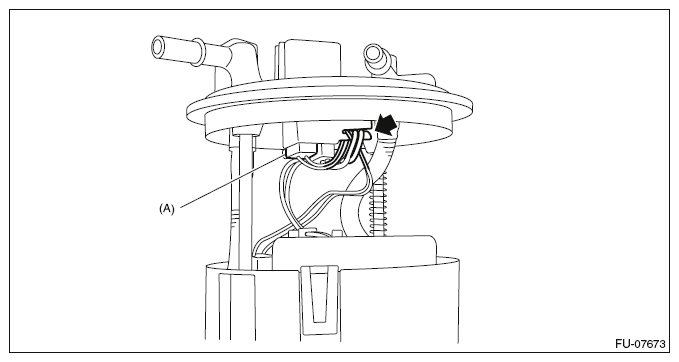 (A)

FU-07673