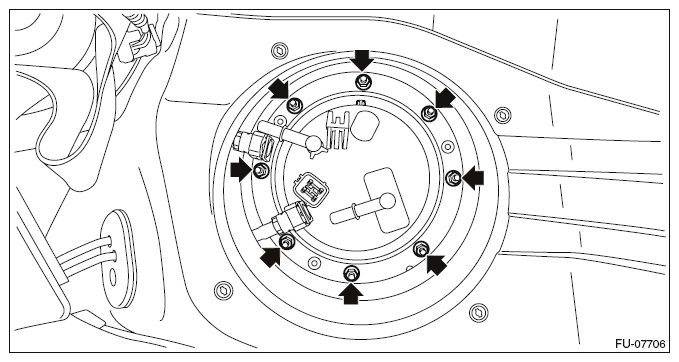 FU-07706