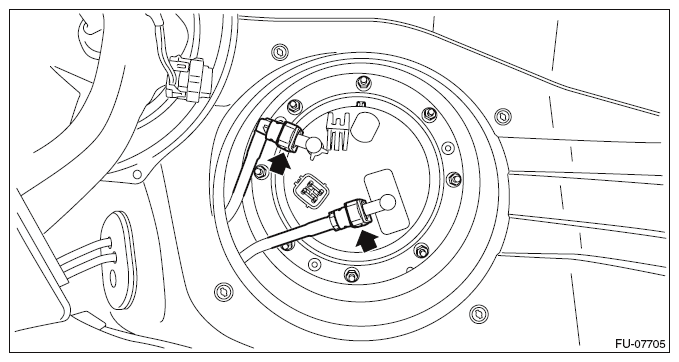 FU-07705