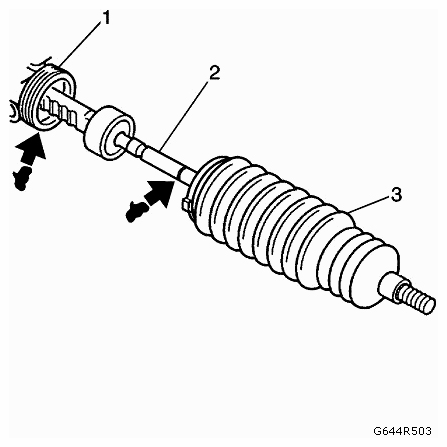 1

2

3

G644R503