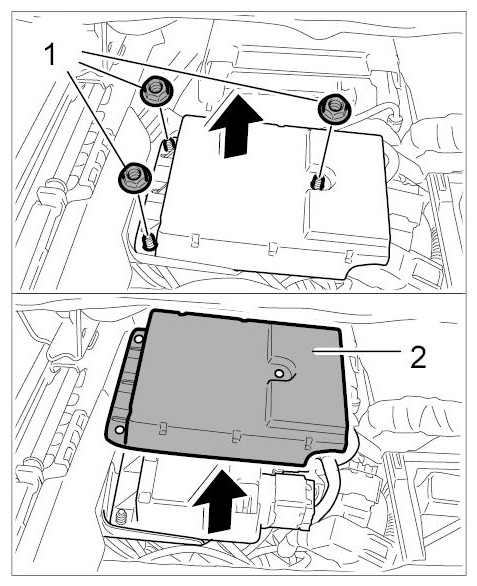 1

2