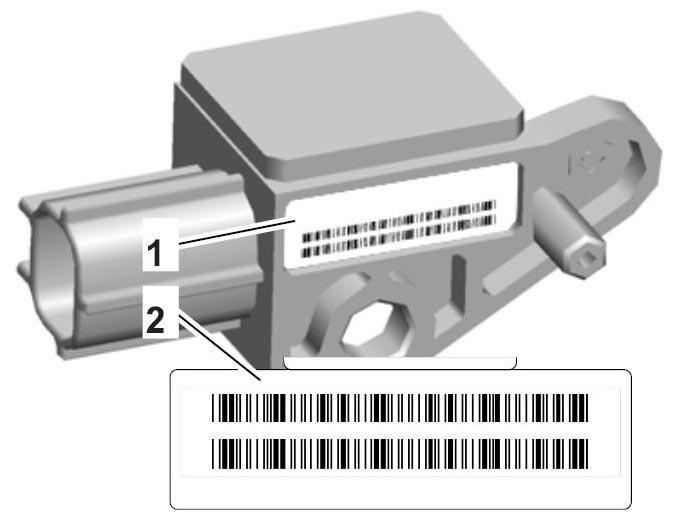 1
2