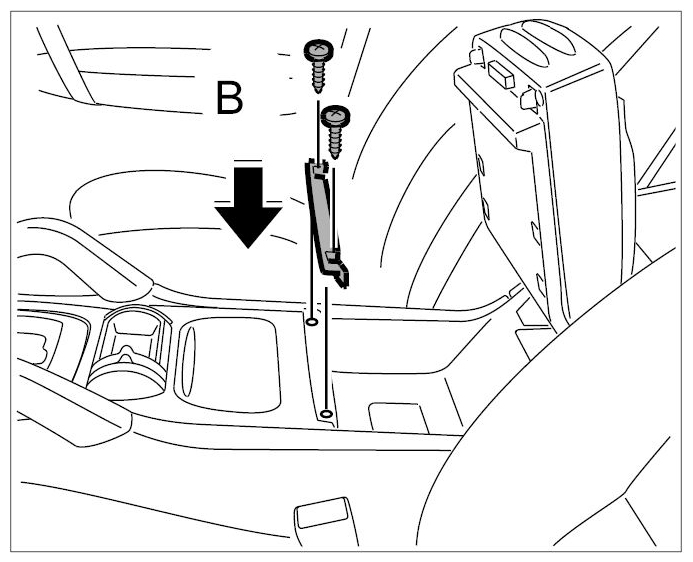 B