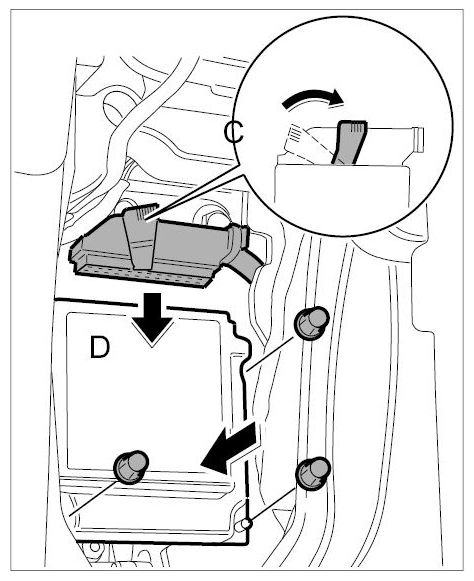 C

D