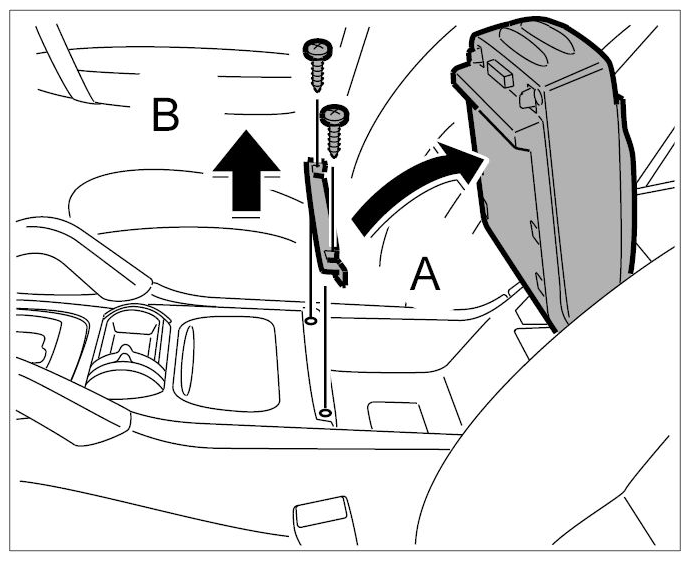 B

A