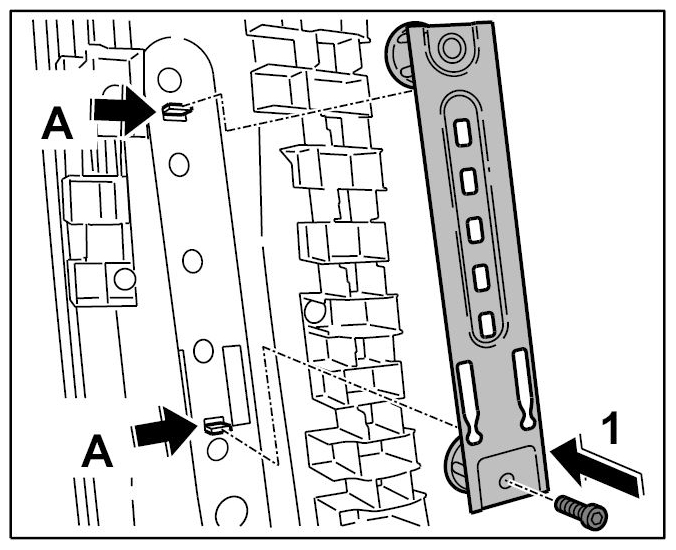 A
A
1