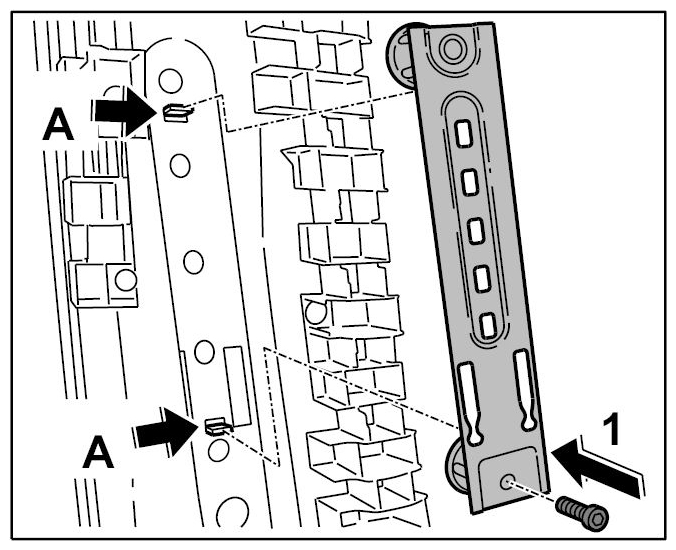 A
A
1