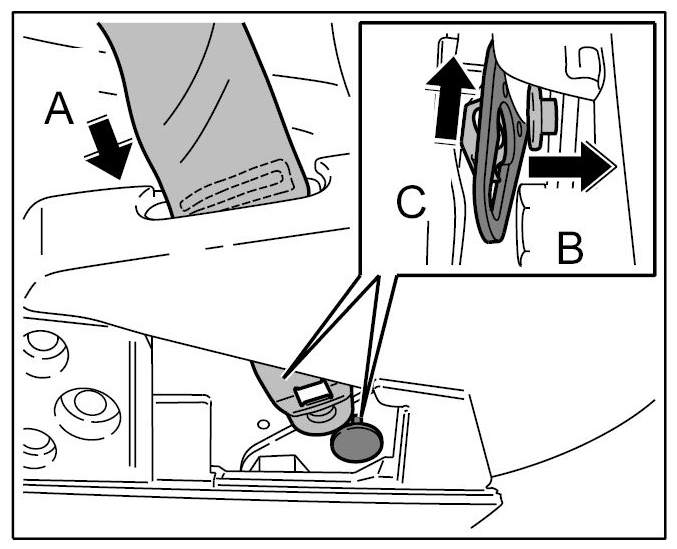 A
C
B