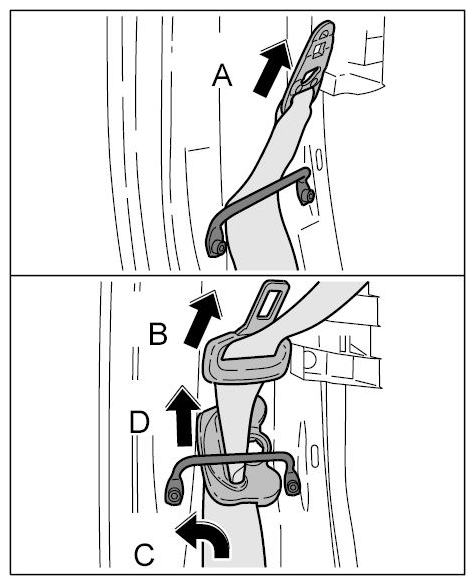 A

B

D

C