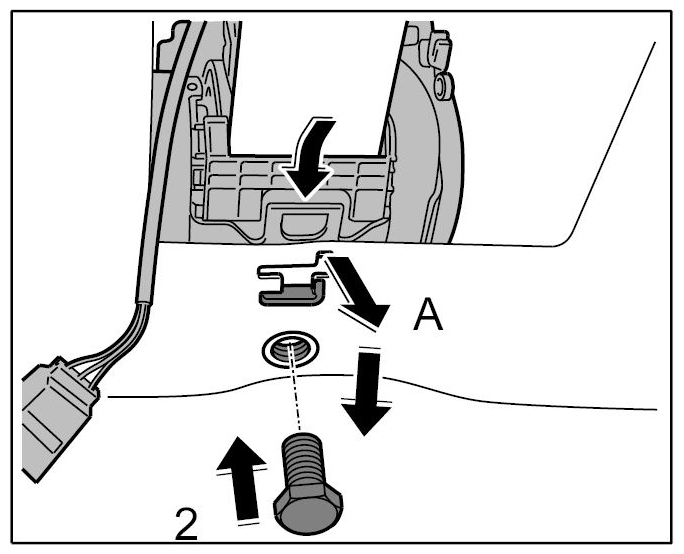 A

2