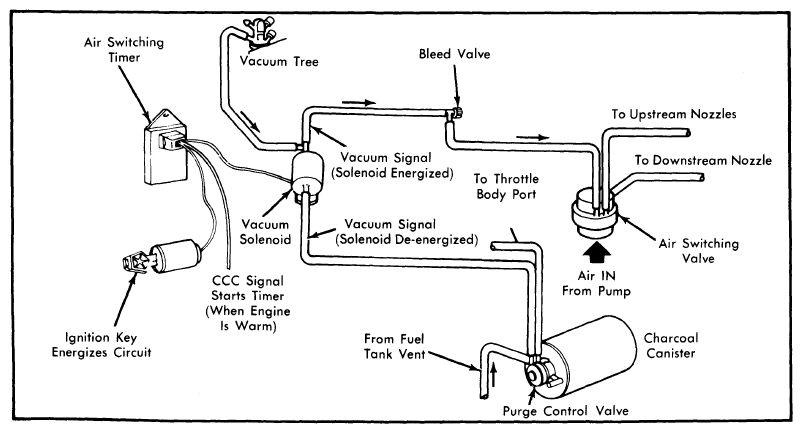 Air Switching Timer

Vacuum Tree

Bleed Valve

To Upstream Nozzles

To Downstream Nozzle

Vacuum Signal (Solenoid Energized)

To Throttle Body Port

Vacuum Solenoid

Vacuum Signal (Solenoid De-energized)

Air Switching Valve

Air IN From Pump

CCC Signal Starts Timer (When Engine Is Warm)

Ignition Key Energizes Circuit

From Fuel Tank Vent

Charcoal Canister

Purge Control Valve