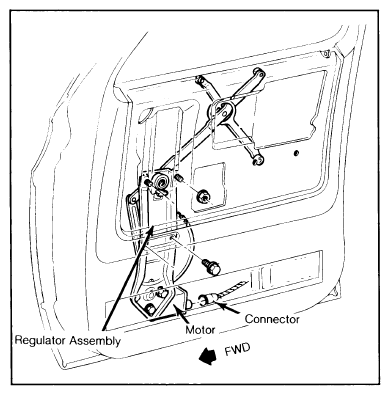 Connector
Motor
Regulator Assembly
FWD