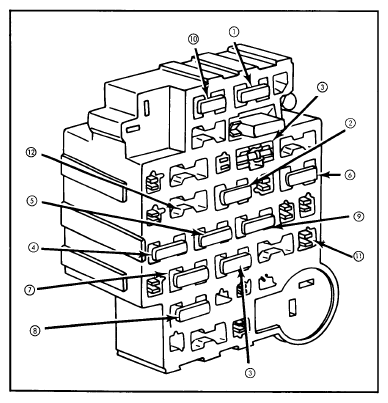 10
1
3
2
12
6
5
9
4
11
7
8
3