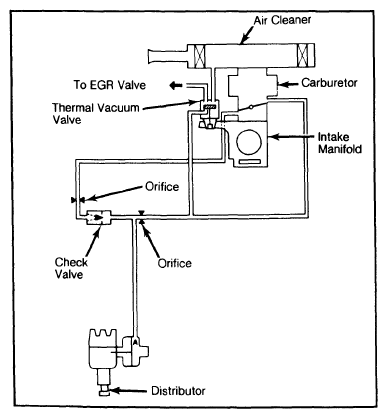 Air Cleaner

To EGR Valve

Carburetor

Thermal Vacuum Valve

Intake Manifold

Orifice

Check Valve

Orifice

A

Distributor