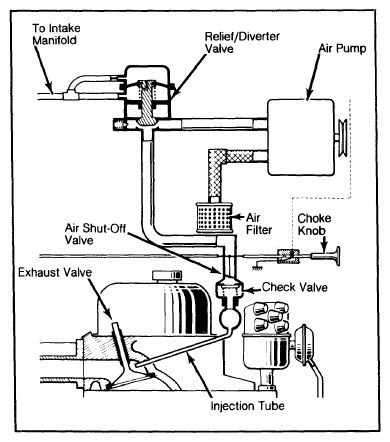 To Intake Manifold

Relief/Diverter Valve

Air Pump

Air Filter

Choke Knob

Air Shut-Off Valve

Exhaust Valve

Check Valve

Injection Tube