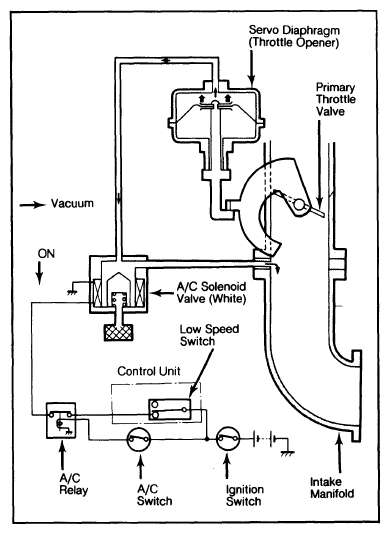 Servo Diaphragm (Throttle Opener)

Primary Throttle Valve

Vacuum

ON

A/C Solenoid Valve (White)

Low Speed Switch

Control Unit

A/C Relay

A/C Switch

Ignition Switch

Intake Manifold