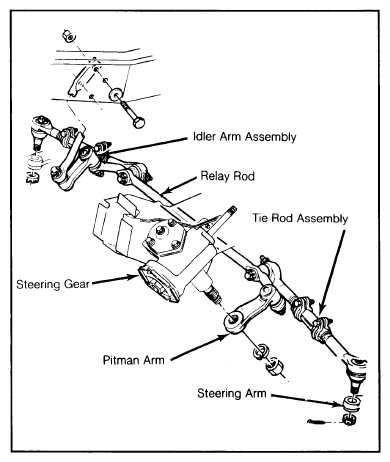 Idler Arm Assembly
Relay Rod
Tie Rod Assembly
Steering Gear
Pitman Arm
Steering Arm