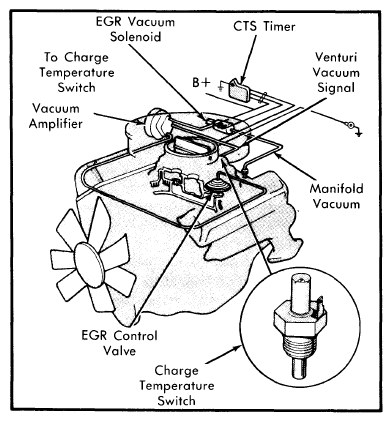 EGR Vacuum Solenoid

CTS Timer

To Charge Temperature Switch

Venturi Vacuum Signal

B+

Vacuum Amplifier

Manifold Vacuum

EGR Control Valve

Charge Temperature Switch