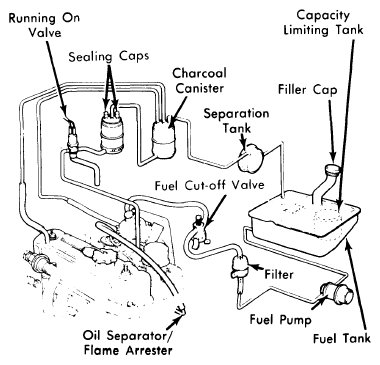 Running On Valve

Sealing Caps

Charcoal Canister

Capacity Limiting Tank

Filler Cap

Separation Tank

Fuel Cut-off Valve

Filter

Fuel Pump

Fuel Tank

Oil Separator/ Flame Arrester