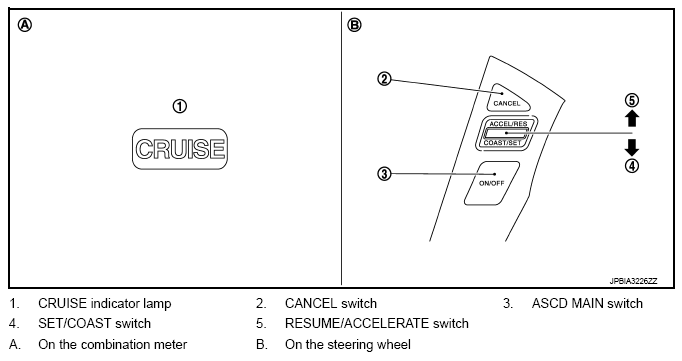 Ⓐ

①

CRUISE

Ⓑ

②

CANCEL

ACCEL/RES

COAST/SET

⑤

④

③

ON/OFF

JPBIA3226ZZ

1. CRUISE indicator lamp
2. CANCEL switch
3. ASCD MAIN switch
4. SET/COAST switch
5. RESUME/ACCELERATE switch
A. On the combination meter
B. On the steering wheel