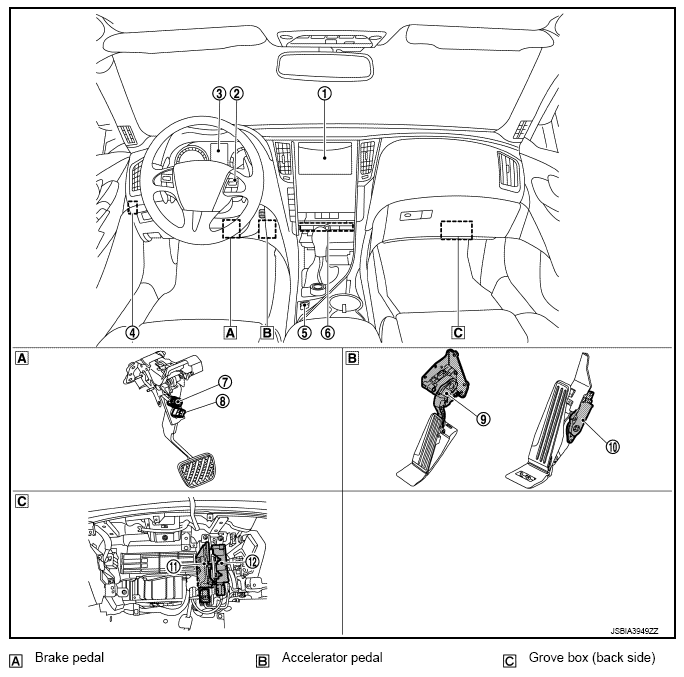 ③ ②
①
④
A
B
⑤ ⑥
C

A
⑦
⑧

B
⑨
⑩

C
⑪
⑫

JSBIA3949ZZ

A Brake pedal
B Accelerator pedal
C Grove box (back side)