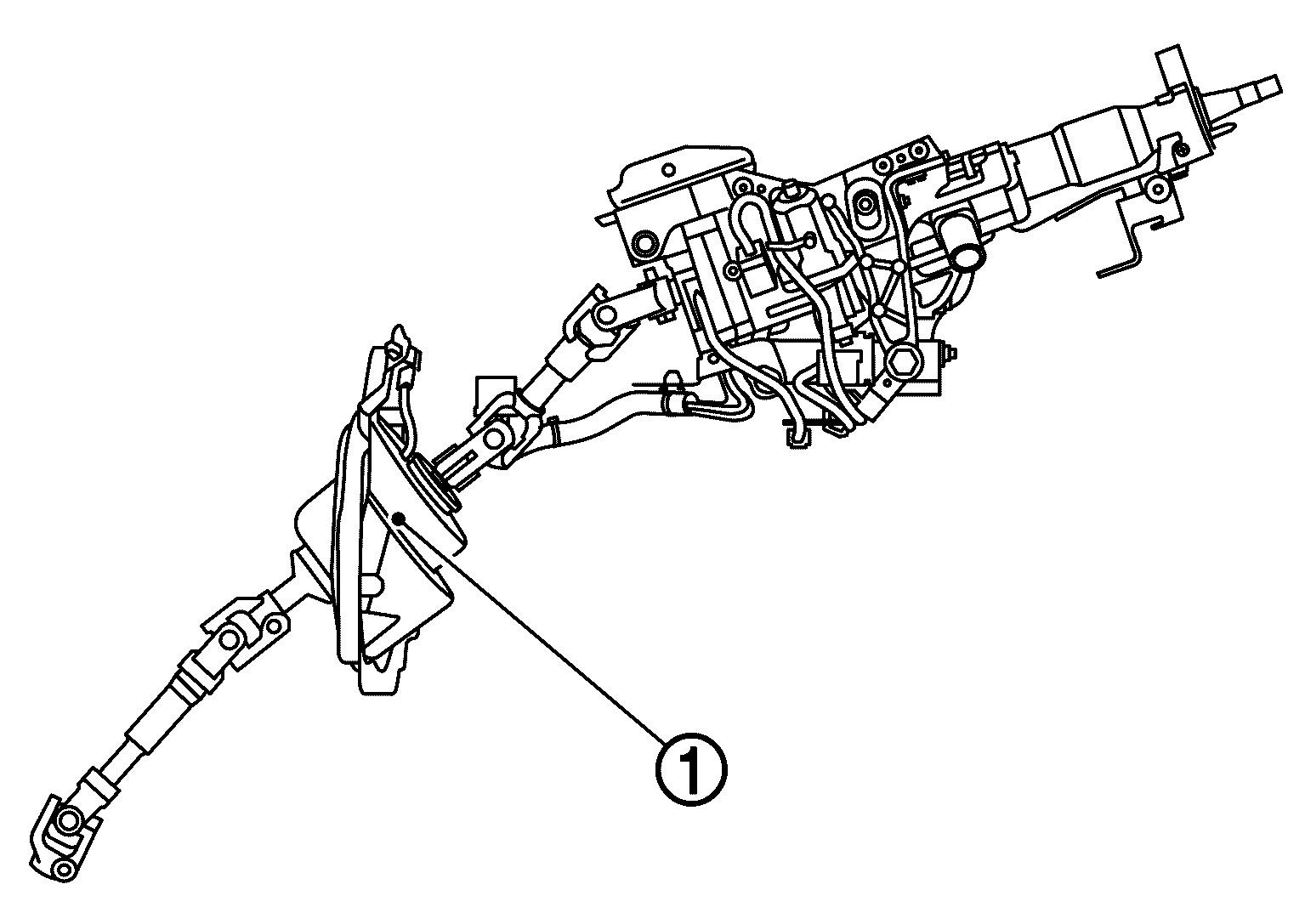 1