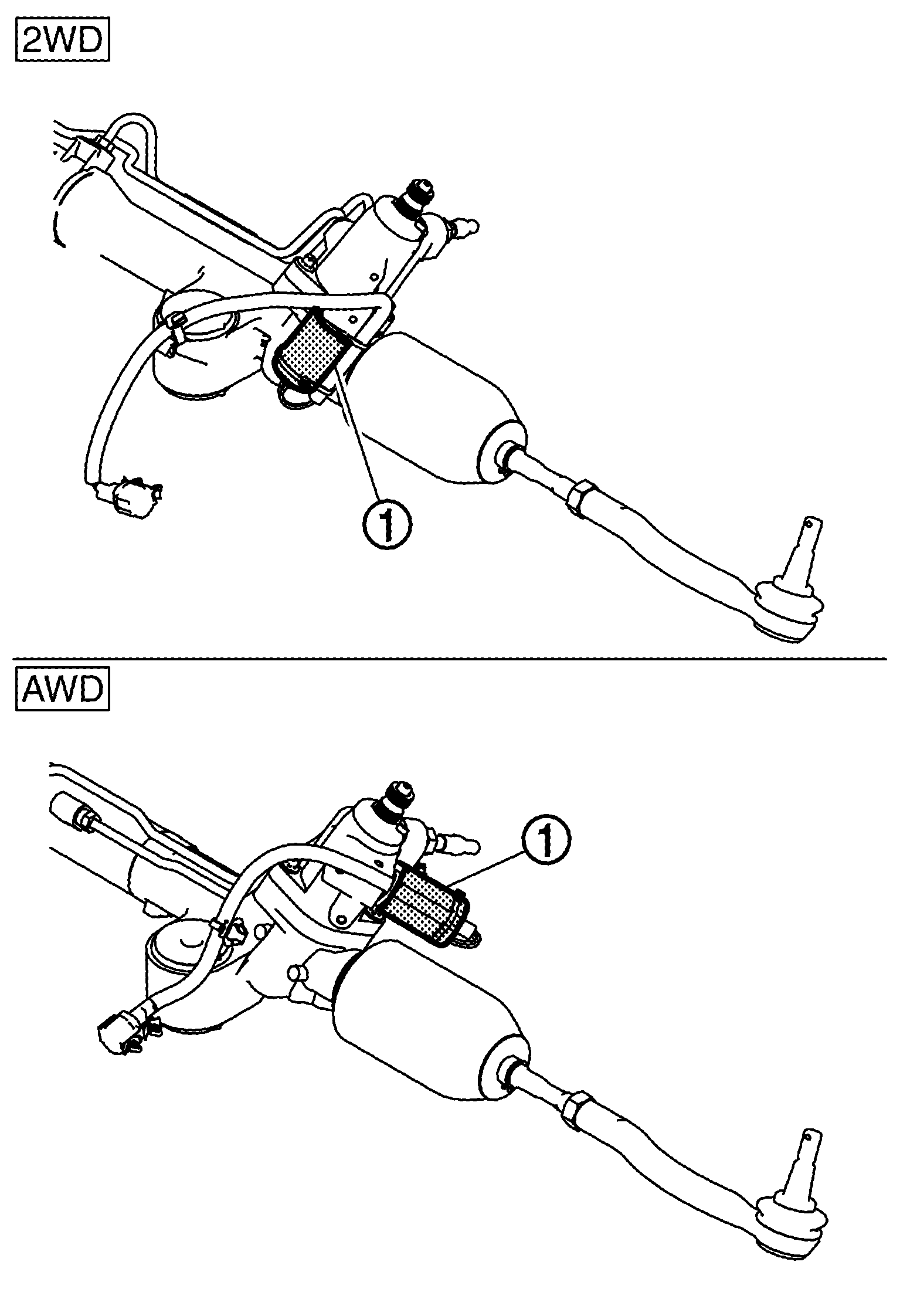 2WD

1

AWD

1