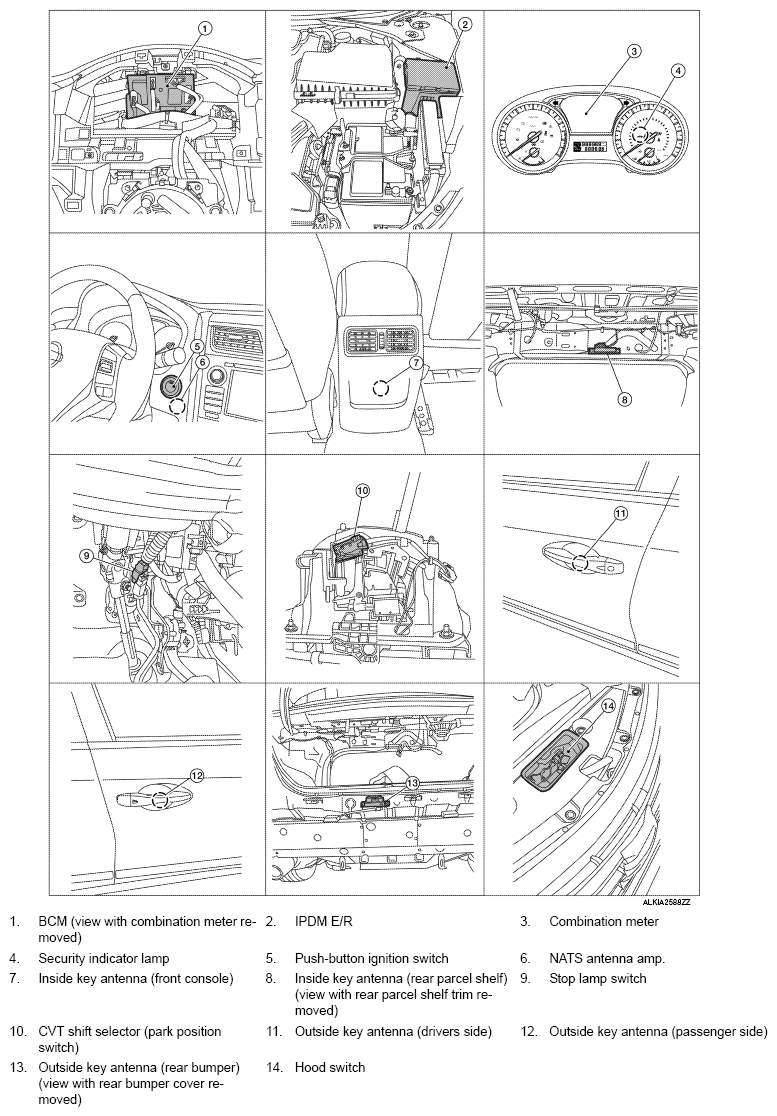 1
2
3
4
5
6
7
8
9
10
11
12
13
14

ALKIA2588ZZ

1. BCM (view with combination meter removed)
2. IPDM E/R
3. Combination meter
4. Security indicator lamp
5. Push-button ignition switch
6. NATS antenna amp.
7. Inside key antenna (front console)
8. Inside key antenna (rear parcel shelf) (view with rear parcel shelf trim removed)
9. Stop lamp switch
10. CVT shift selector (park position switch)
11. Outside key antenna (drivers side)
12. Outside key antenna (passenger side)
13. Outside key antenna (rear bumper) (view with rear bumper cover removed)
14. Hood switch