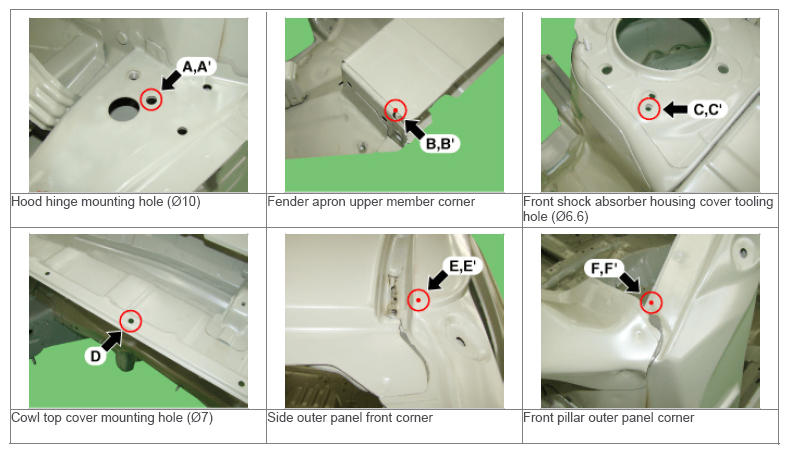 | A,A' | B,B' | C,C' |
|---|---|---|
| Hood hinge mounting hole (Ø10) | Fender apron upper member corner | Front shock absorber housing cover tooling hole (Ø6.6) |
| D | E,E' | F,F' |
| Cowl top cover mounting hole (Ø7) | Side outer panel front corner | Front pillar outer panel corner |