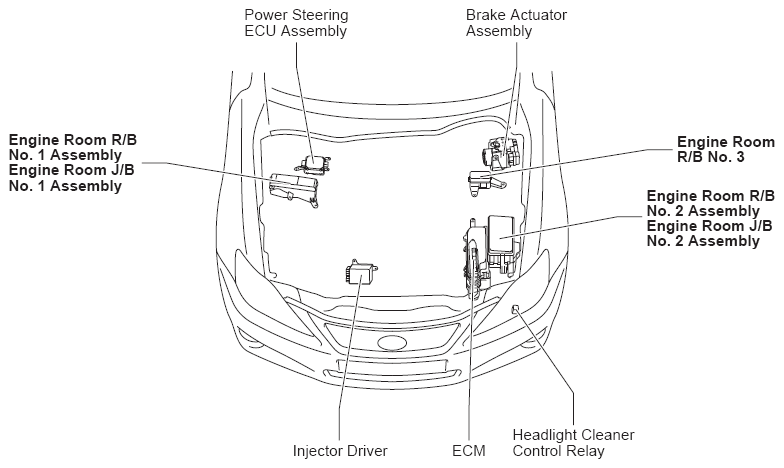 Power Steering ECU Assembly

Brake Actuator Assembly

Engine Room R/B No. 1 Assembly
Engine Room J/B No. 1 Assembly

Engine Room R/B No. 3

Engine Room R/B No. 2 Assembly
Engine Room J/B No. 2 Assembly

Injector Driver

ECM

Headlight Cleaner Control Relay